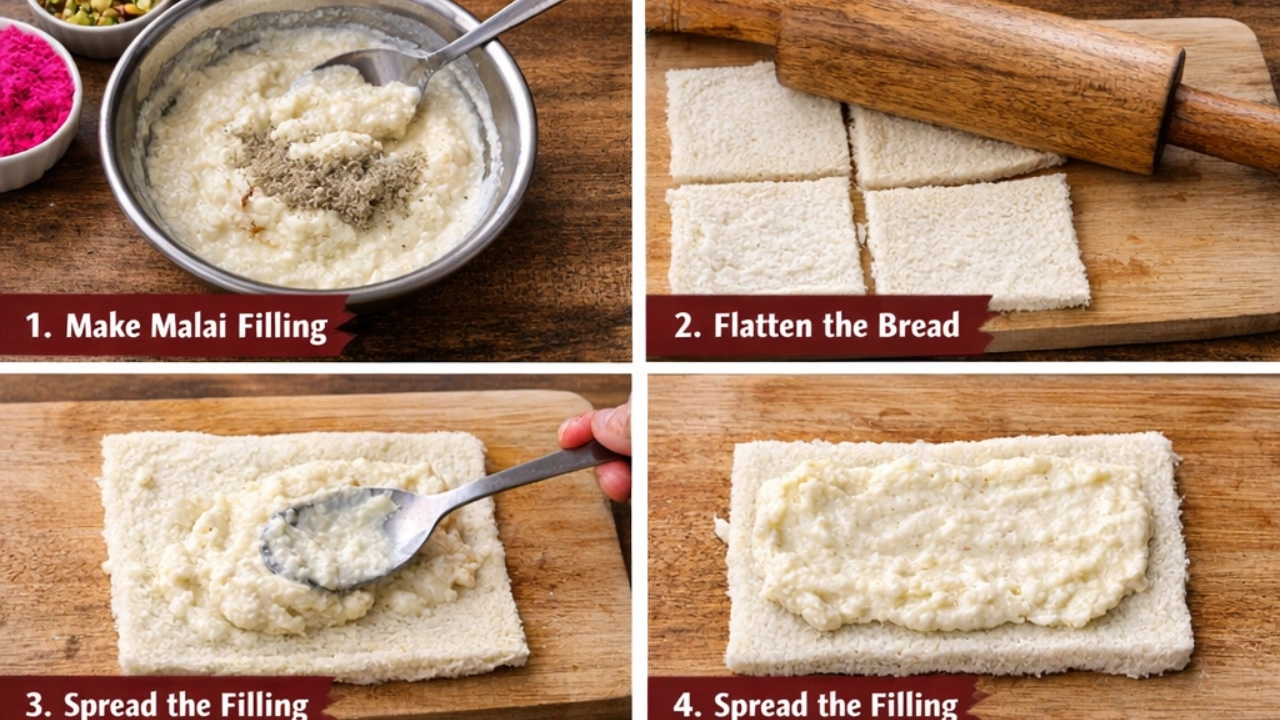 1. Make Malai Filling

2. Flatten the Bread

3. Spread the Filling

4. Spread the Filling